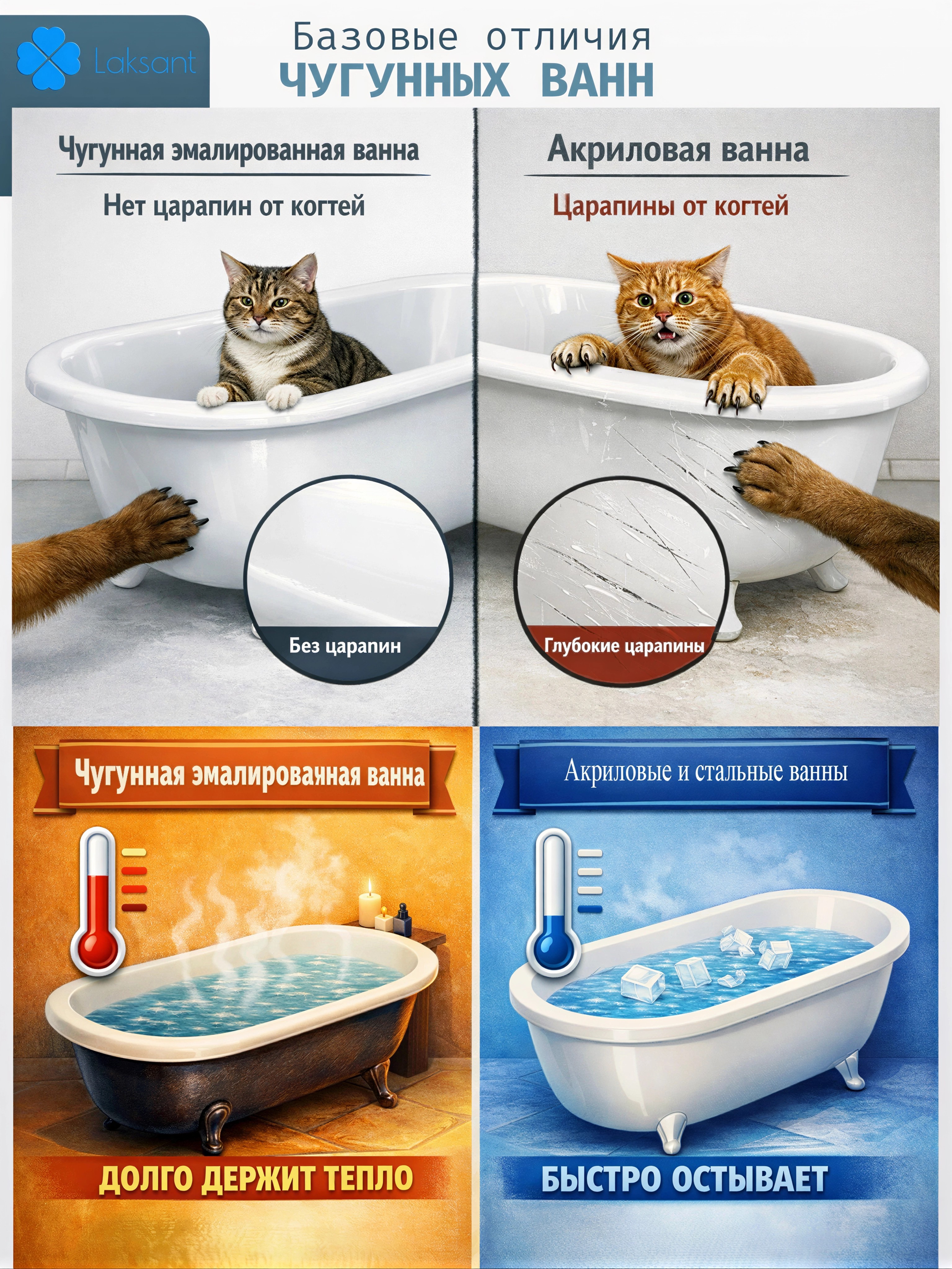 Laksant

Базовые отличия
ЧУГУННЫХ ВАНН

Чугунная эмалированная ванна

Нет царапин от когтей

Без царапин

Акриловая ванна

Царапины от когтей

Глубокие царапины

Чугунная эмалированная ванна

ДОЛГО ДЕРЖИТ ТЕПЛО

Акриловые и стальные ванны

БЫСТРО ОСТЫВАЕТ