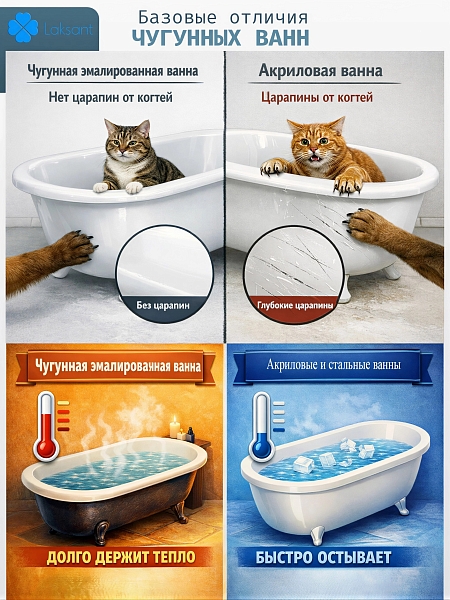 Laksant

Базовые отличия
ЧУГУННЫХ ВАНН

Чугунная эмалированная ванна
Нет царапин от когтей

Без царапин

Акриловая ванна
Царапины от когтей

Глубокие царапины

Чугунная эмалированная ванна

ДОЛГО ДЕРЖИТ ТЕПЛО

Акриловые и стальные ванны

БЫСТРО ОСТЫВАЕТ