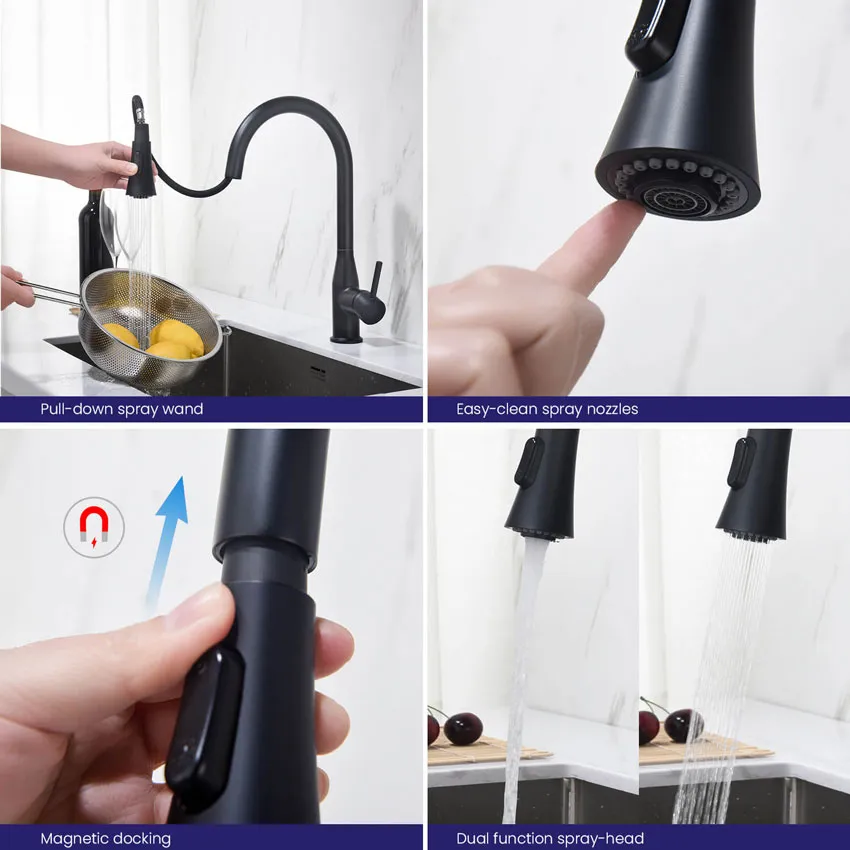 Pull-down spray wand

Easy-clean spray nozzles

Magnetic docking

Dual function spray-head