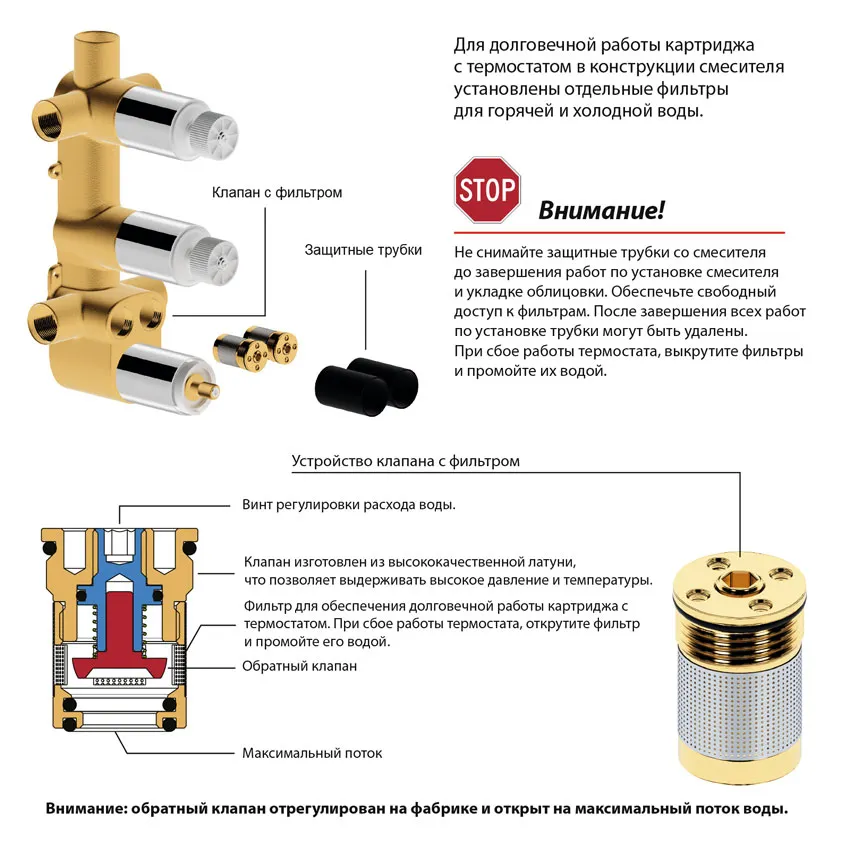 Для долговечной работы картриджа с термостатом в конструкции смесителя установлены отдельные фильтры для горячей и холодной воды.

Клапан с фильтром

Защитные трубки

STOP

Внимание!

Не снимайте защитные трубки со смесителя до завершения работ по установке смесителя и укладке облицовки. Обеспечьте свободный доступ к фильтрам. После завершения всех работ по установке трубки могут быть удалены. При сбое работы термостата, выкрутите фильтры и промойте их водой.

Устройство клапана с фильтром

Винт регулировки расхода воды.

Клапан изготовлен из высококачественной латуни, что позволяет выдерживать высокое давление и температуры.

Фильтр для обеспечения долговечной работы картриджа с термостатом. При сбое работы термостата, открутите фильтр и промойте его водой.

Обратный клапан

Максимальный поток

Внимание: обратный клапан отрегулирован на фабрике и открыт на максимальный поток воды.